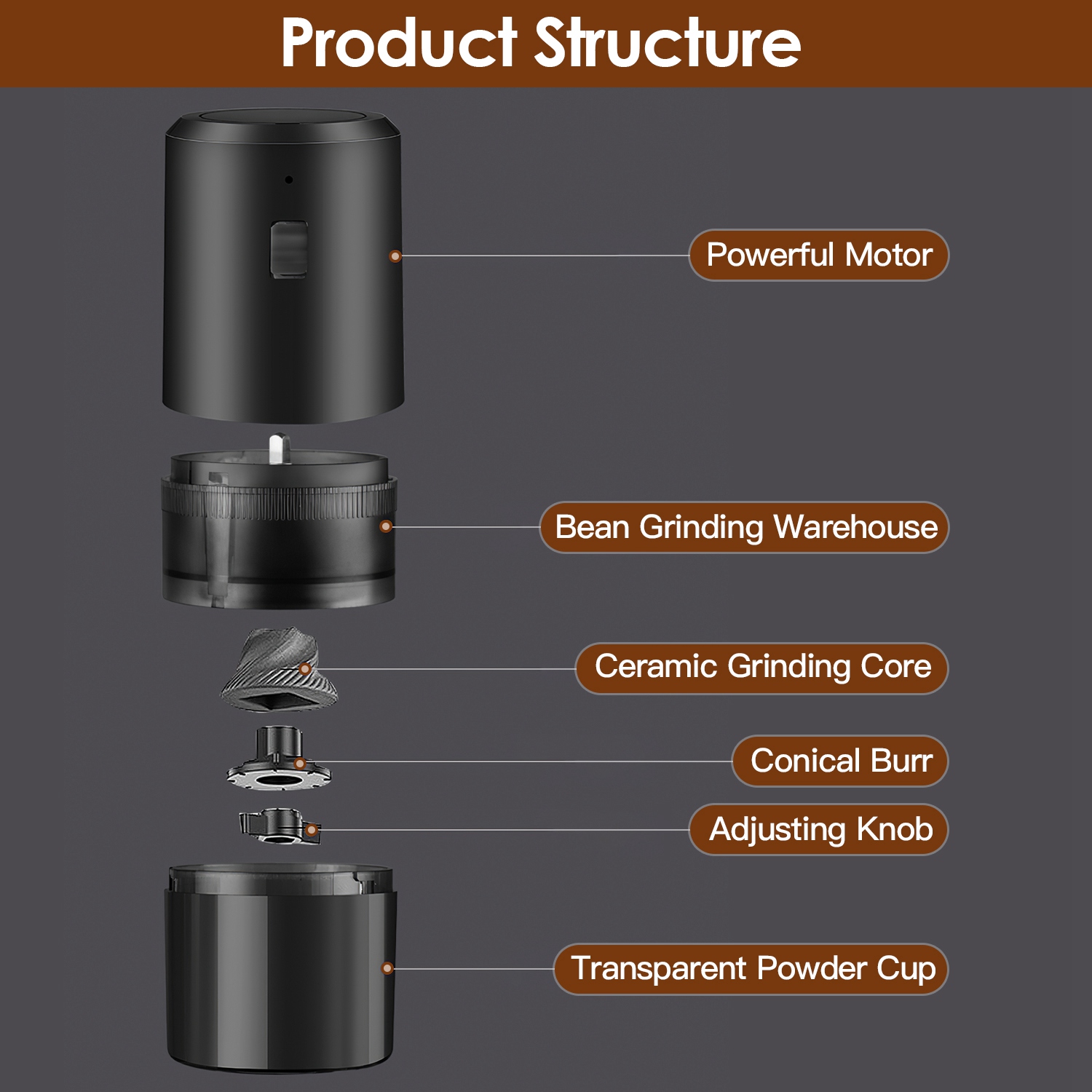 Product Structure

Powerful Motor

Bean Grinding Warehouse

Ceramic Grinding Core

Conical Burr

Adjusting Knob

Transparent Powder Cup